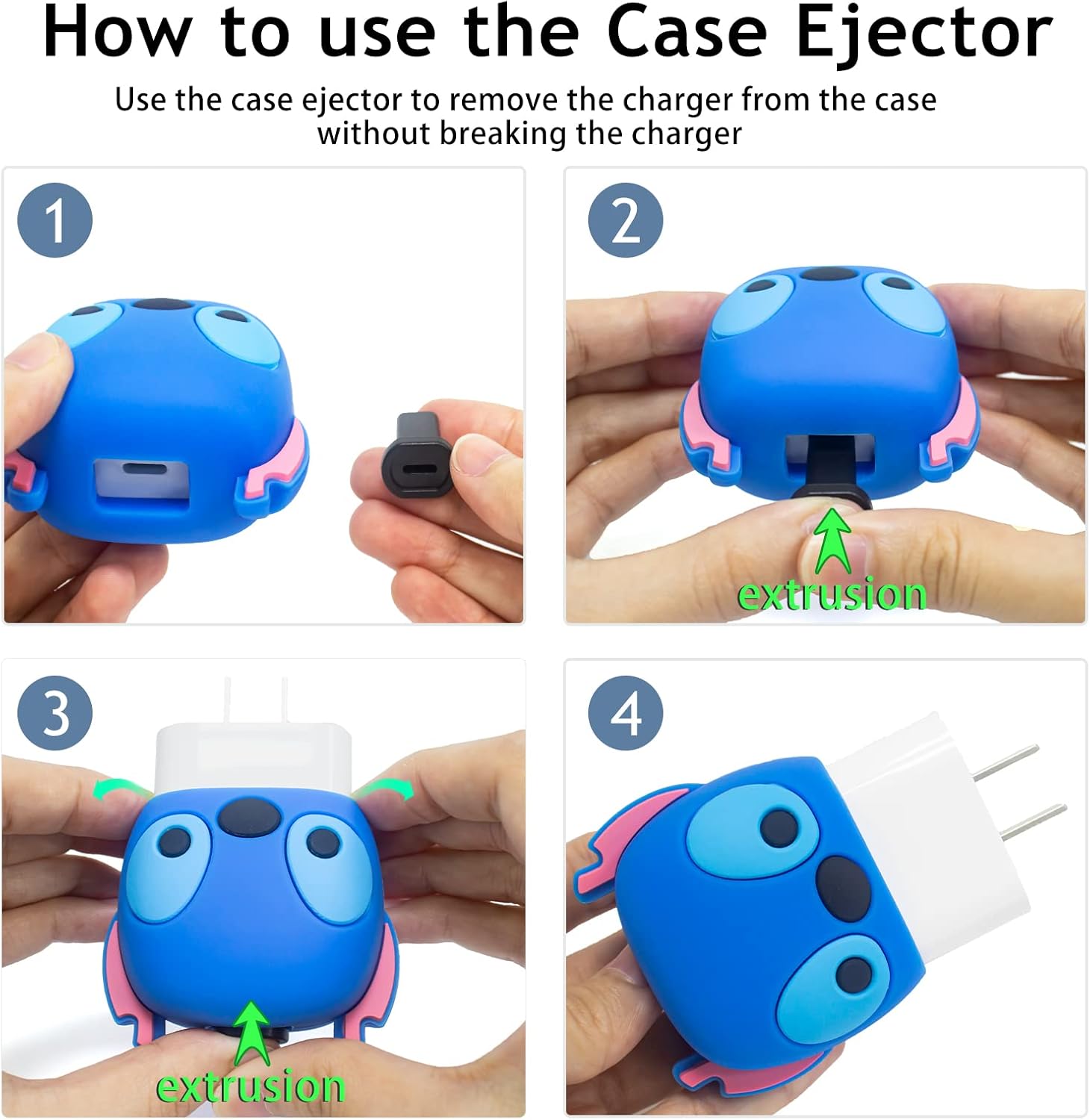 How to use the Case Ejector

Use the case ejector to remove the charger from the case without breaking the charger

1

2

extrusion

3

extrusion

4